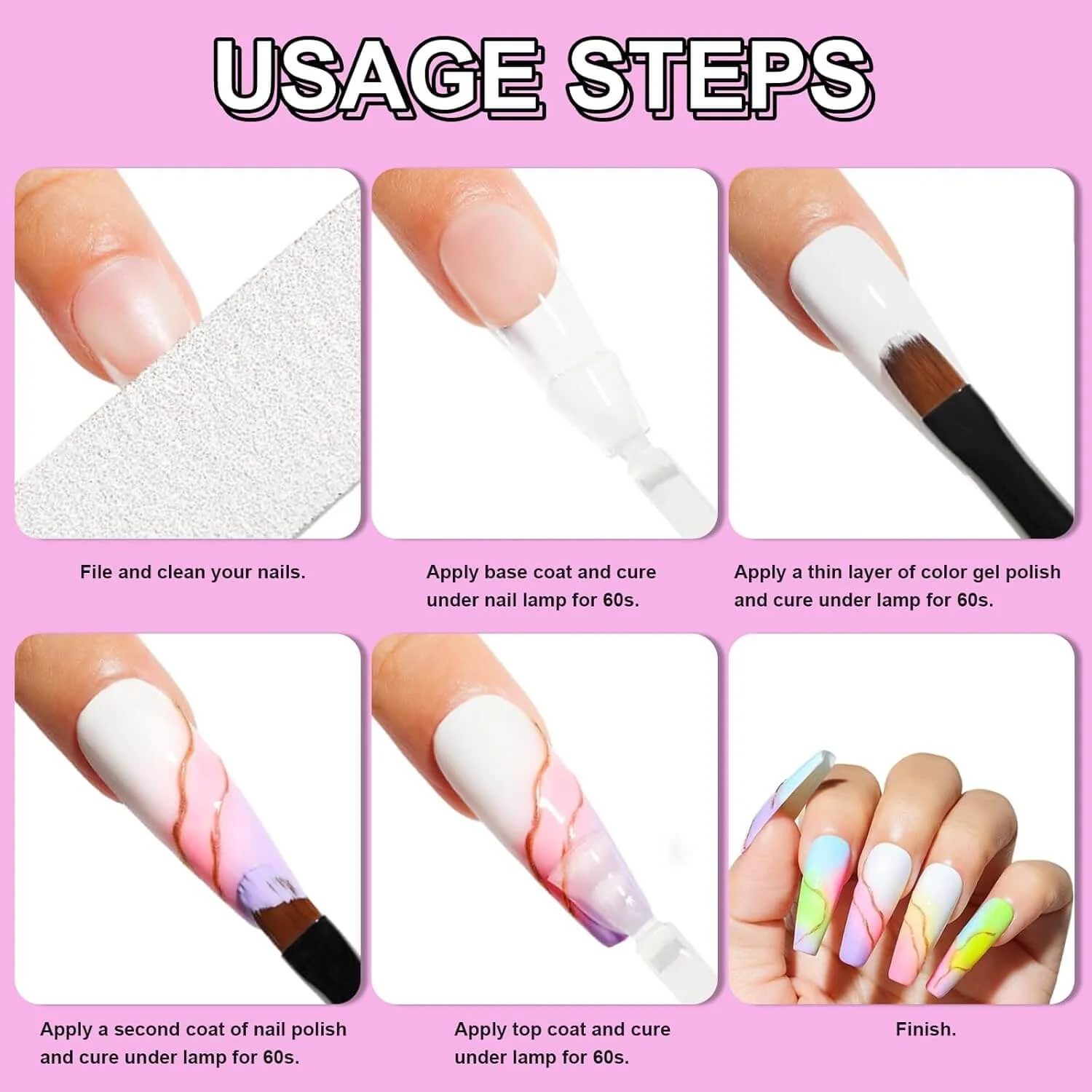 USAGE STEPS

File and clean your nails.

Apply base coat and cure under nail lamp for 60s.

Apply a thin layer of color gel polish and cure under lamp for 60s.

Apply a second coat of nail polish and cure under lamp for 60s.

Apply top coat and cure under lamp for 60s.

Finish.