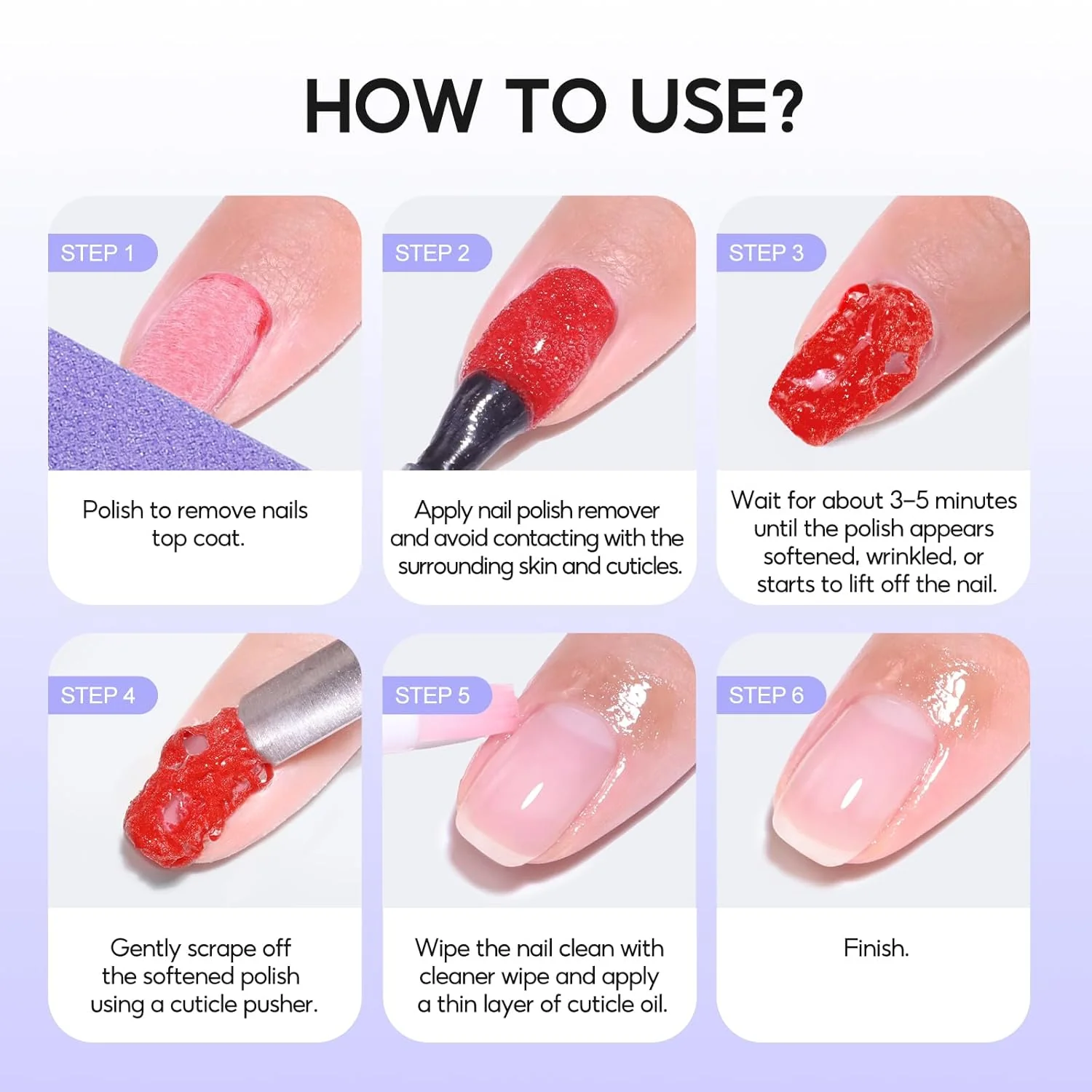 HOW TO USE?

STEP 1

Polish to remove nails top coat.

STEP 2

Apply nail polish remover and avoid contacting with the surrounding skin and cuticles.

STEP 3

Wait for about 3–5 minutes until the polish appears softened, wrinkled, or starts to lift off the nail.

STEP 4

Gently scrape off the softened polish using a cuticle pusher.

STEP 5

Wipe the nail clean with cleaner wipe and apply a thin layer of cuticle oil.

STEP 6

Finish.