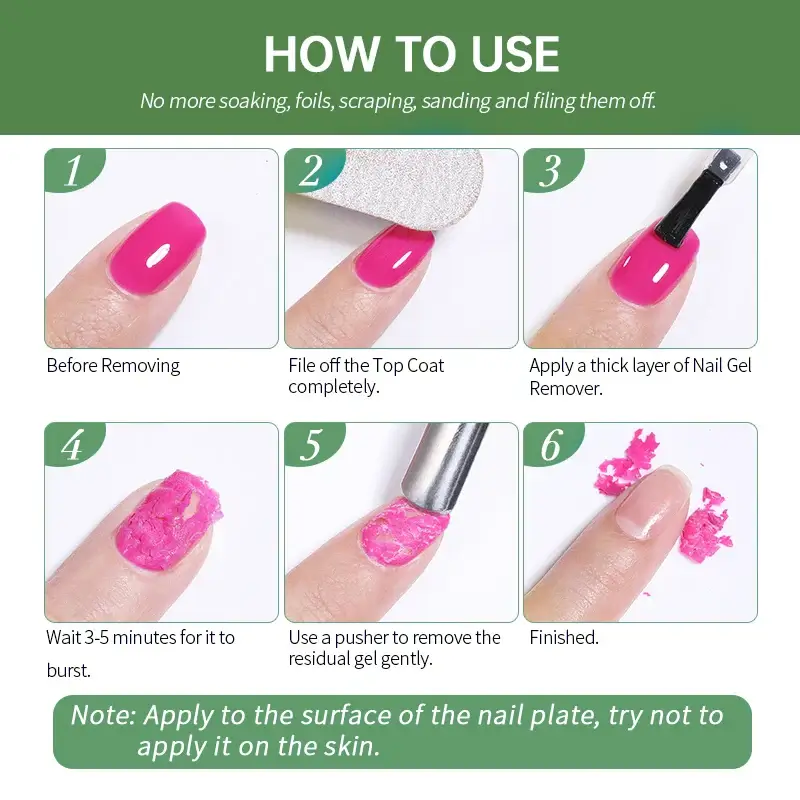 HOW TO USE

No more soaking, foils, scraping, sanding and filing them off.

1

Before Removing

2

File off the Top Coat completely.

3

Apply a thick layer of Nail Gel Remover.

4

Wait 3-5 minutes for it to burst.

5

Use a pusher to remove the residual gel gently.

6

Finished.

Note: Apply to the surface of the nail plate, try not to apply it on the skin.