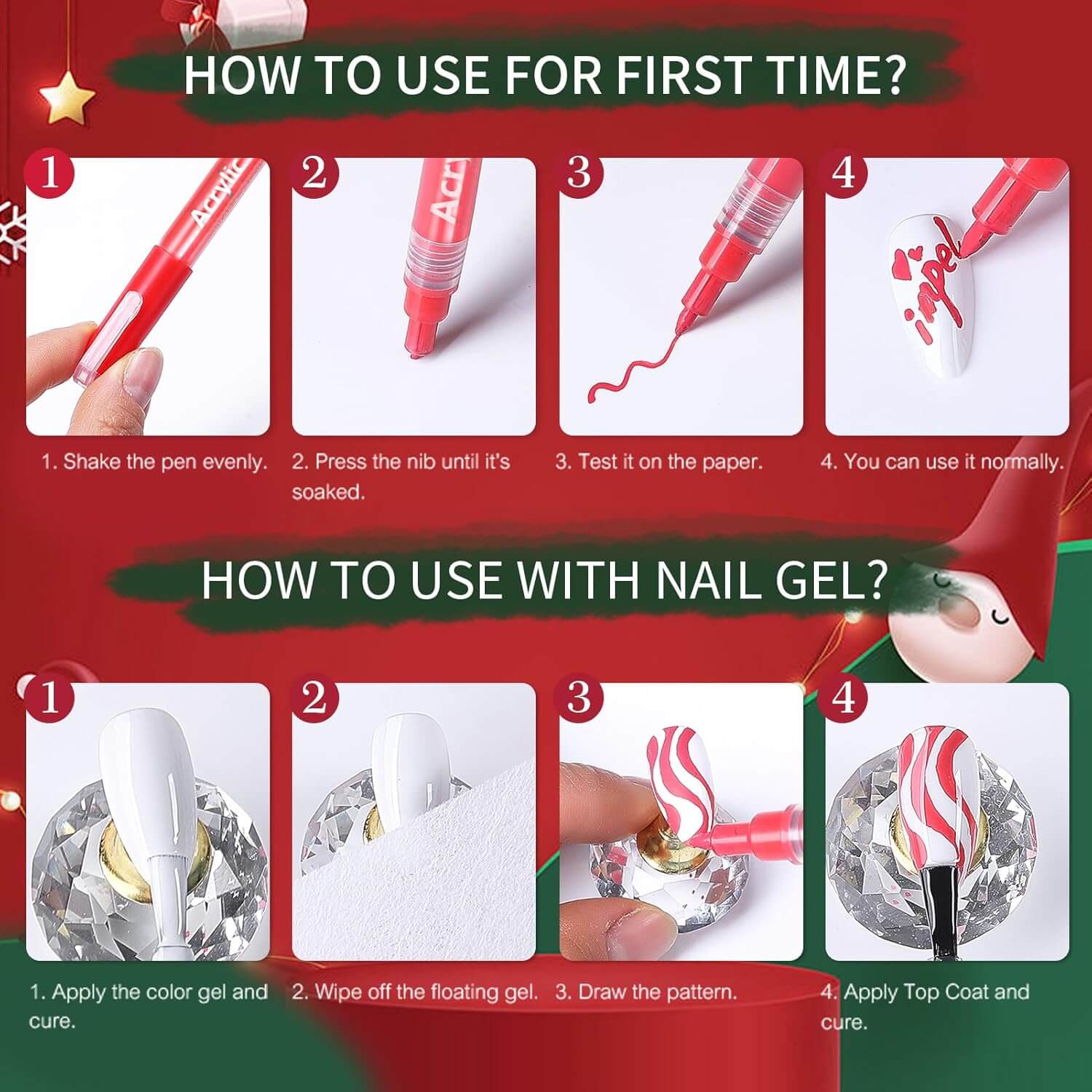 HOW TO USE FOR FIRST TIME?

1

Acrylic

2

Acry

3

4

impel

1. Shake the pen evenly.

2. Press the nib until it's soaked.

3. Test it on the paper.

4. You can use it normally.

HOW TO USE WITH NAIL GEL?

1

2

3

4

1. Apply the color gel and cure.

2. Wipe off the floating gel.

3. Draw the pattern.

4. Apply Top Coat and cure.