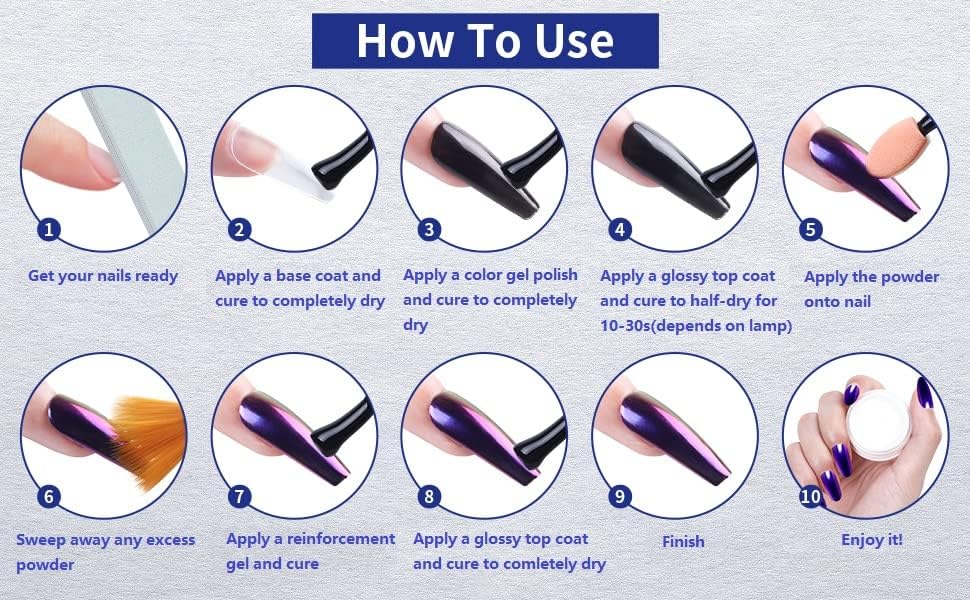 How To Use

1
Get your nails ready

2
Apply a base coat and cure to completely dry

3
Apply a color gel polish and cure to completely dry

4
Apply a glossy top coat and cure to half-dry for 10-30s(depends on lamp)

5
Apply the powder onto nail

6
Sweep away any excess powder

7
Apply a reinforcement gel and cure

8
Apply a glossy top coat and cure to comletely dry

9
Finish

10
Enjoy it!