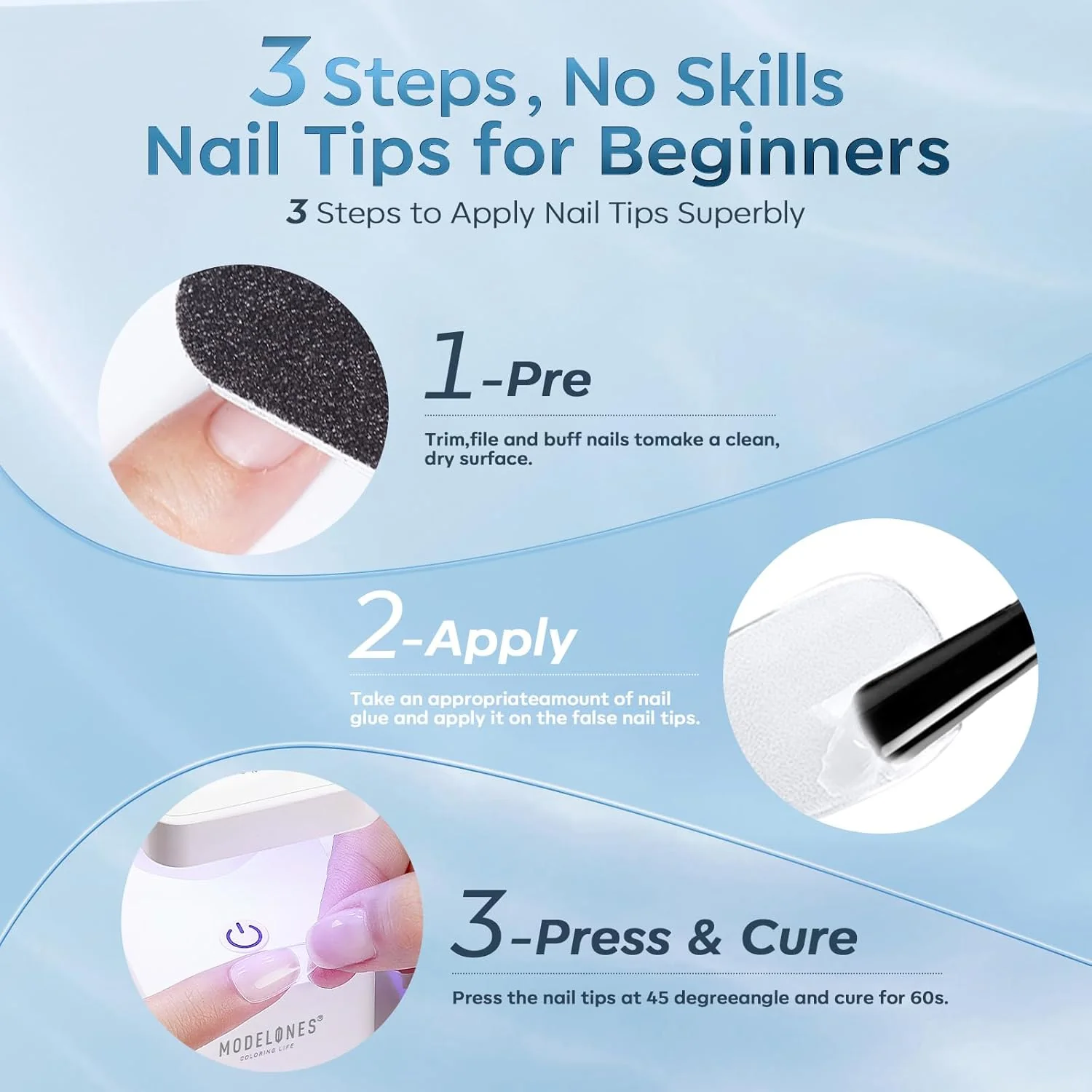 3 Steps, No Skills
Nail Tips for Beginners

3 Steps to Apply Nail Tips Superbly

1-Pre

Trim,file and buff nails tomake a clean, dry surface.

2-Apply

Take an appropriateamount of nail glue and apply it on the false nail tips.

3-Press & Cure

Press the nail tips at 45 degreeangle and cure for 60s.

MODELONES®
COLORING LIFE